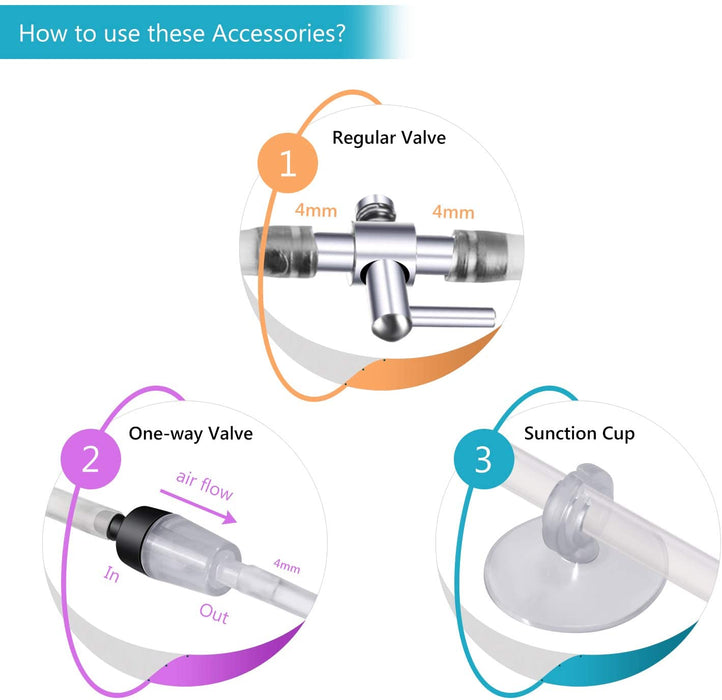 How to use these Accessories?

1
Regular Valve
4mm
4mm

2
One-way Valve
air flow
In
Out
4mm

3
Sunction Cup