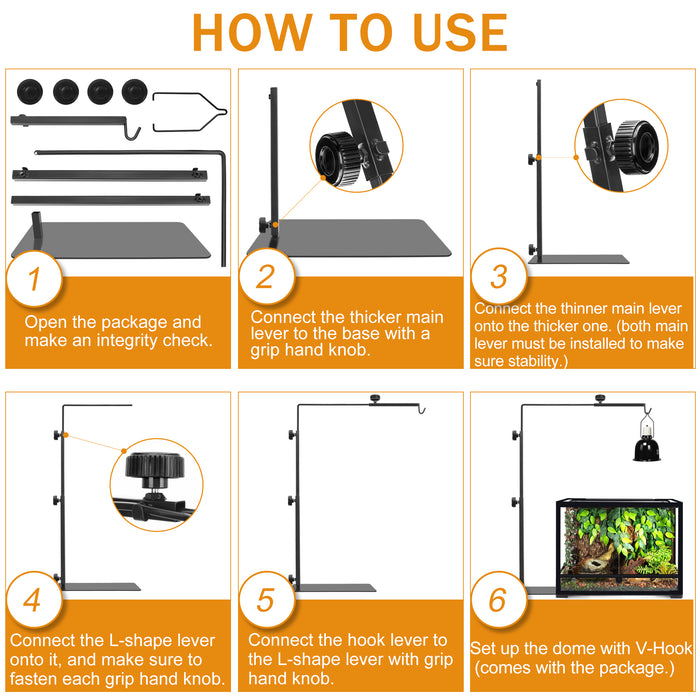 HOW TO USE

1

Open the package and make an integrity check.

2

Connect the thicker main lever to the base with a grip hand knob.

3

Connect the thinner main lever onto the thicker one. (both main lever must be installed to make sure stability.)

4

Connect the L-shape lever onto it, and make sure to fasten each grip hand knob.

5

Connect the hook lever to the L-shape lever with grip hand knob.

6

Set up the dome with V-Hook (comes with the package.)