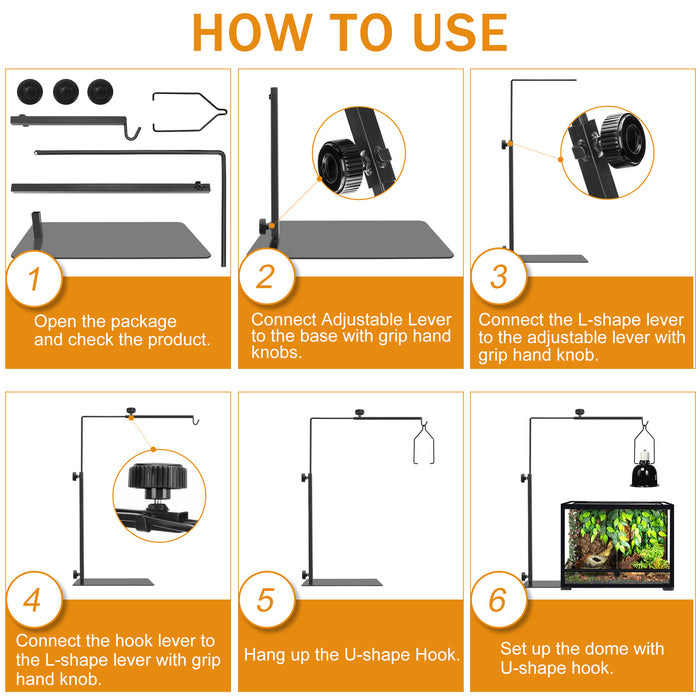 HOW TO USE

1

Open the package and check the product.

2

Connect Adjustable Lever to the base with grip hand knobs.

3

Connect the L-shape lever to the adjustable lever with grip hand knob.

4

Connect the hook lever to the L-shape lever with grip hand knob.

5

Hang up the U-shape Hook.

6

Set up the dome with U-shape hook.