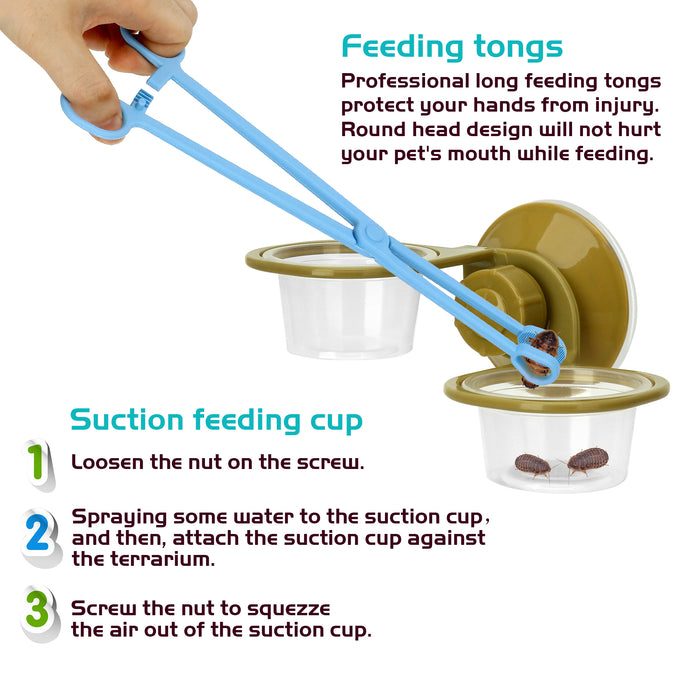 Feeding tongs
Professional long feeding tongs protect your hands from injury. Round head design will not hurt your pet's mouth while feeding.

Suction feeding cup

1 Loosen the nut on the screw.

2 Spraying some water to the suction cup, and then, attach the suction cup against the terrarium.

3 Screw the nut to squezze the air out of the suction cup.